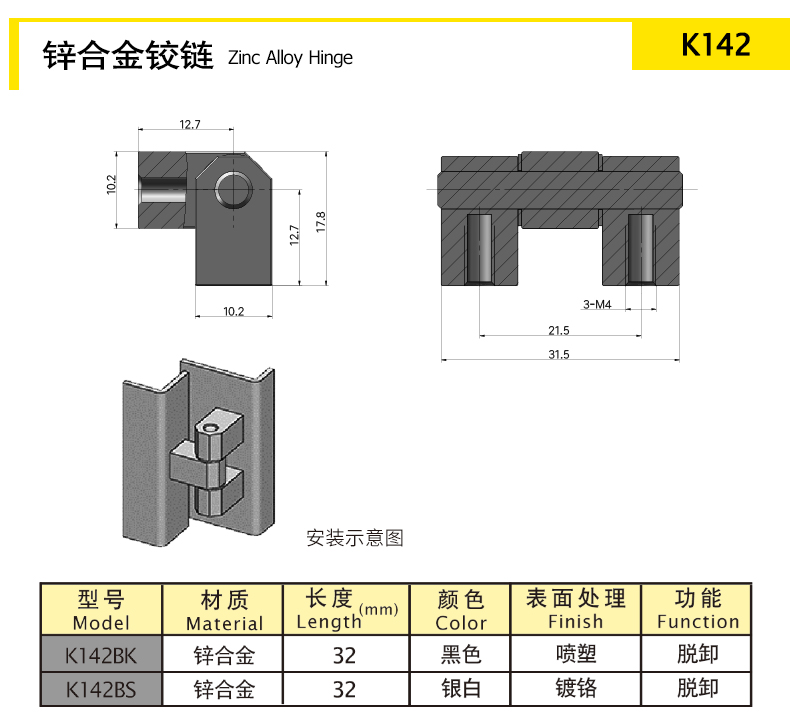 锌合金铰链 Zinc Alloy Hinge

K142

12.7

10.2

12.7

17.8

10.2

3-M4

21.5

31.5

安装示意图

| 型号 Model | 材质 Material | 长度 Length (mm) | 颜色 Color | 表面处理 Finish | 功能 Function |
|---|---|---|---|---|---|
| K142BK | 锌合金 | 32 | 黑色 | 喷塑 | 脱卸 |
| K142BS | 锌合金 | 32 | 银白 | 镀铬 | 脱卸 |